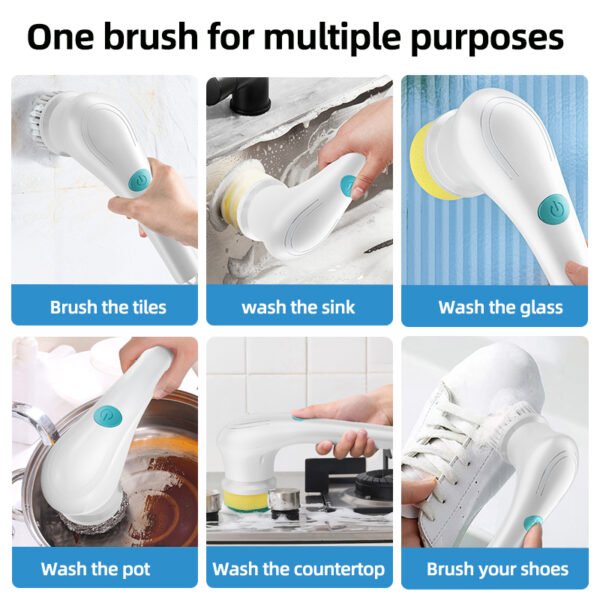 One brush for multiple purposes

Brush the tiles

wash the sink

Wash the glass

Wash the pot

Wash the countertop

Brush your shoes